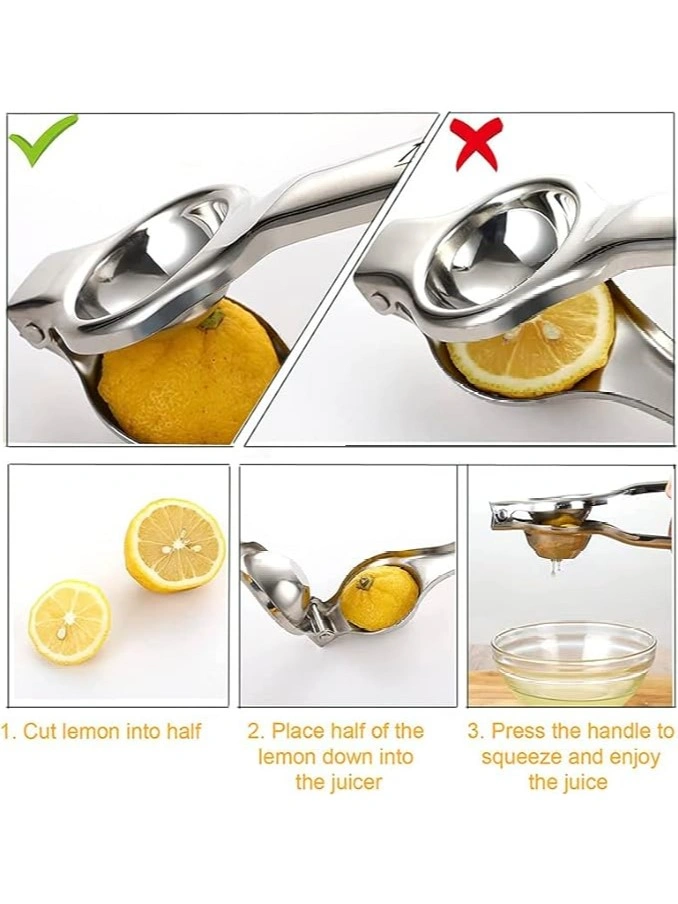 1. Cut lemon into half

2. Place half of the lemon down into the juicer

3. Press the handle to squeeze and enjoy the juice